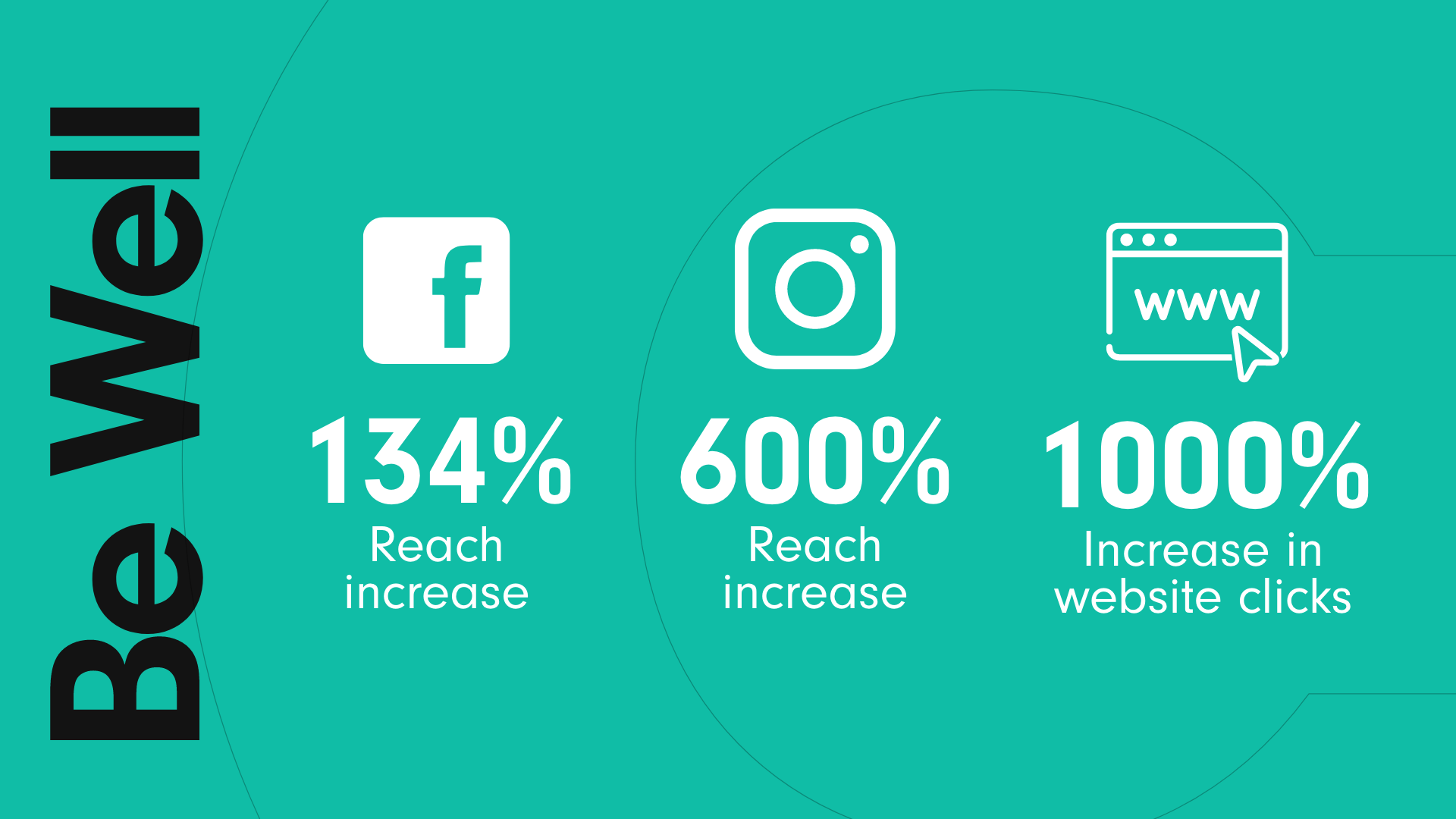 Be Well

f

134%
Reach increase

600%
Reach increase

www

1000%
Increase in website clicks